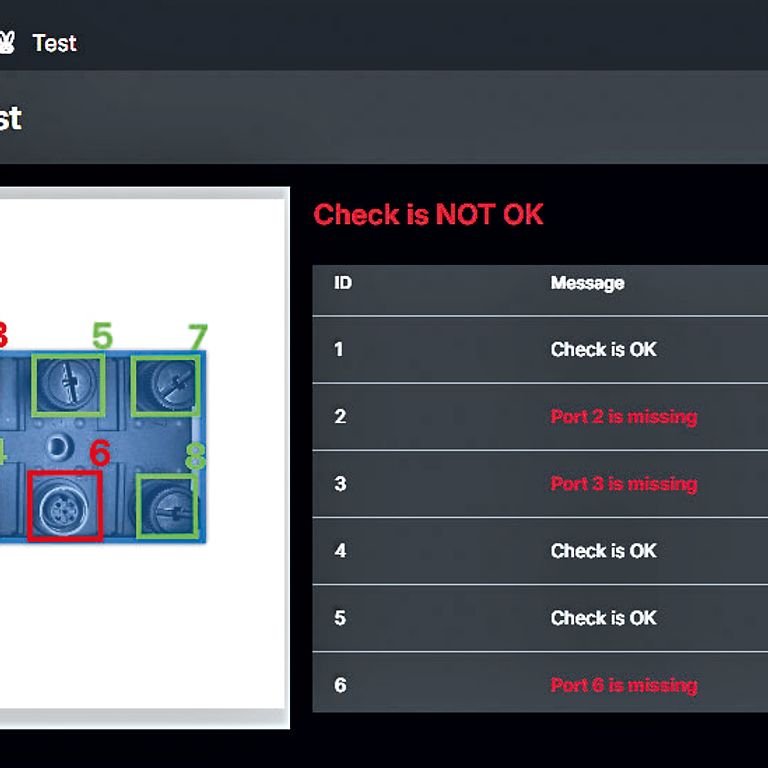 Test

st

3 5 7
4 6 8

Check is NOT OK

| ID | Message |
|---|---|
| 1 | Check is OK |
| 2 | Port 2 is missing |
| 3 | Port 3 is missing |
| 4 | Check is OK |
| 5 | Check is OK |
| 6 | Port 6 is missing |